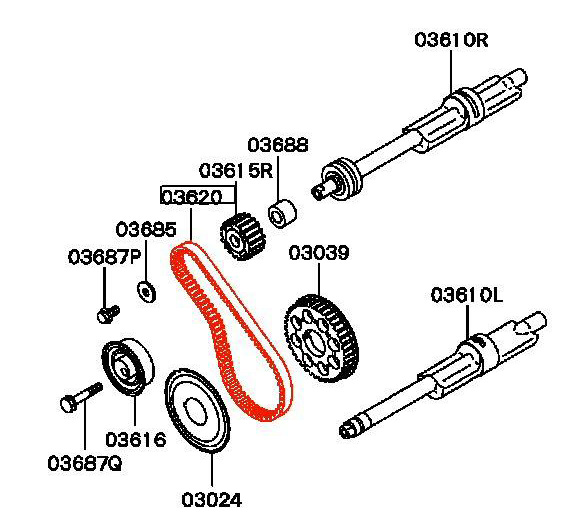 03610R
03688
03615R
03620
03685
03687P
03039
03610L
03616
03687Q
03024