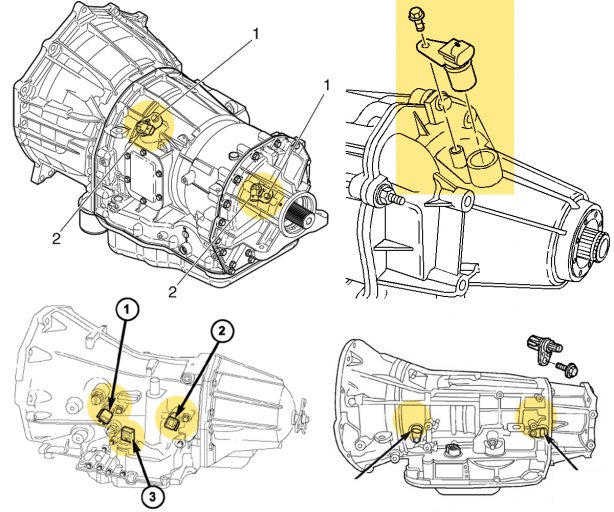 1
1
2
2
1
2
3