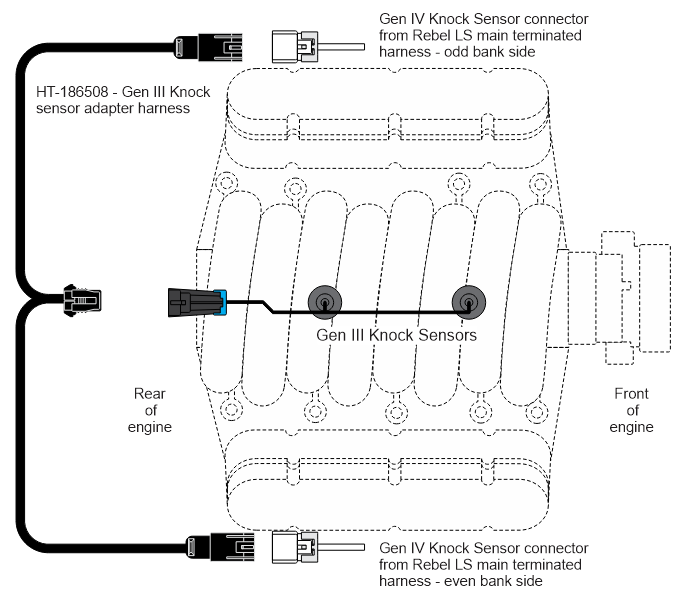 Gen IV Knock Sensor connector from Rebel LS main terminated harness - odd bank side

HT-186508 - Gen III Knock sensor adapter harness

Gen III Knock Sensors

Rear of engine

Front of engine

Gen IV Knock Sensor connector from Rebel LS main terminated harness - even bank side