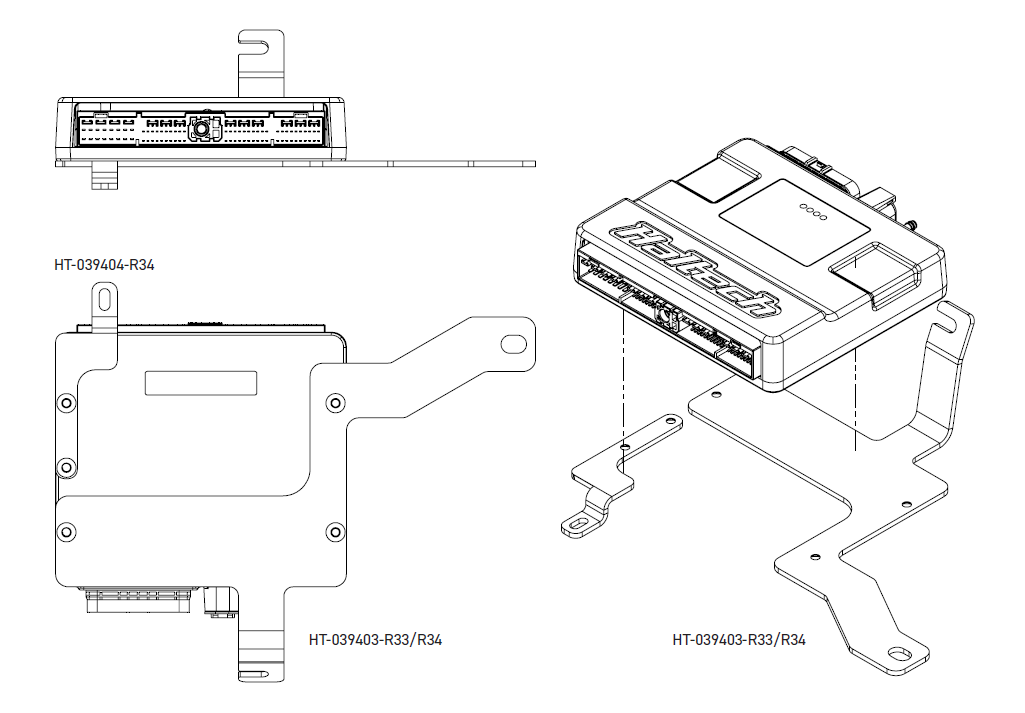 HT-039404-R34

HT-039403-R33/R34

Haltech

HT-039403-R33/R34