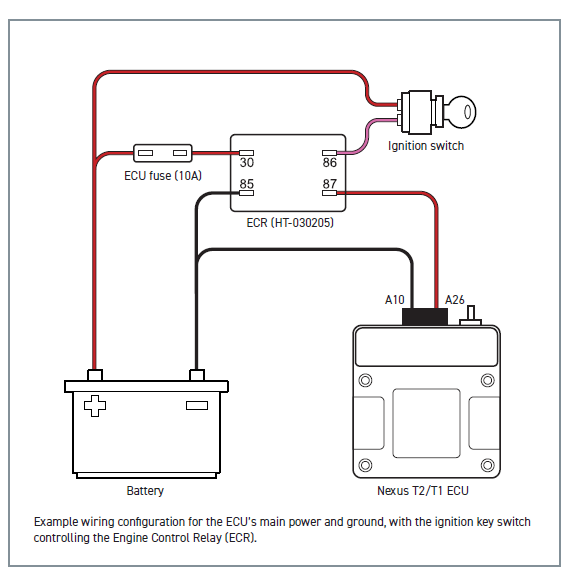 Ignition switch

ECU fuse (10A)

30

86

85

87

ECR (HT-030205)

A10

A26

Battery

Nexus T2/T1 ECU

Example wiring configuration for the ECU's main power and ground, with the ignition key switch controlling the Engine Control Relay (ECR).