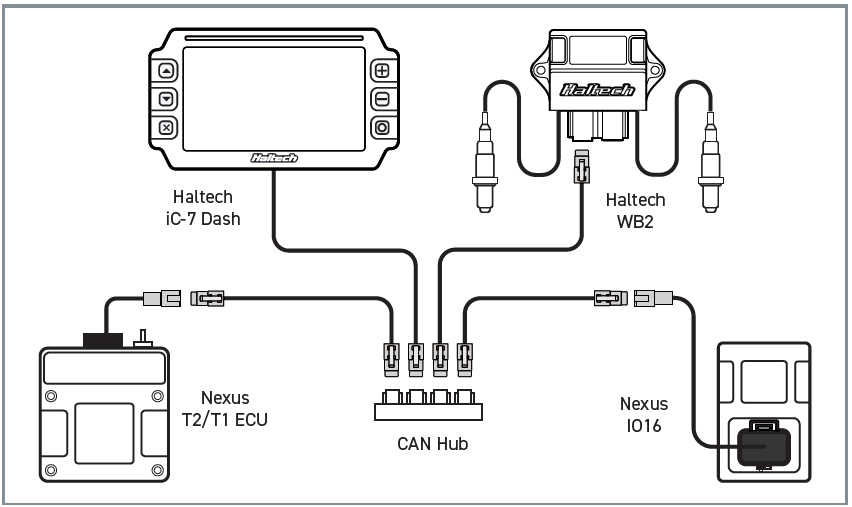 Haltech

Haltech

Haltech iC-7 Dash

Haltech WB2

Nexus T2/T1 ECU

CAN Hub

Nexus IO16