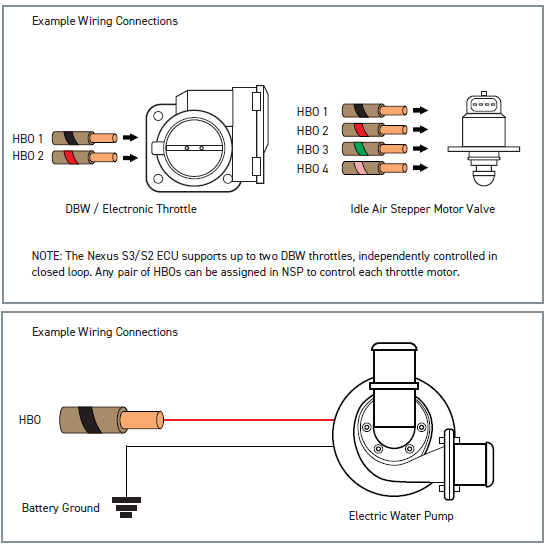 Example Wiring Connections

HBO 1
HBO 2

DBW / Electronic Throttle

HBO 1
HBO 2
HBO 3
HBO 4

Idle Air Stepper Motor Valve

NOTE: The Nexus S3/S2 ECU supports up to two DBW throttles, independently controlled in closed loop. Any pair of HBOs can be assigned in NSP to control each throttle motor.

Example Wiring Connections

HBO

Battery Ground

Electric Water Pump