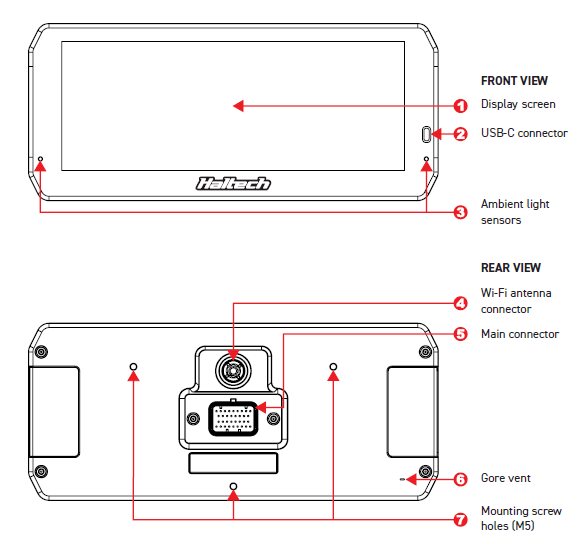 Haltech

FRONT VIEW

1 Display screen

2 USB-C connector

3 Ambient light sensors

REAR VIEW

4 Wi-Fi antenna connector

5 Main connector

6 Gore vent

7 Mounting screw holes (M5)